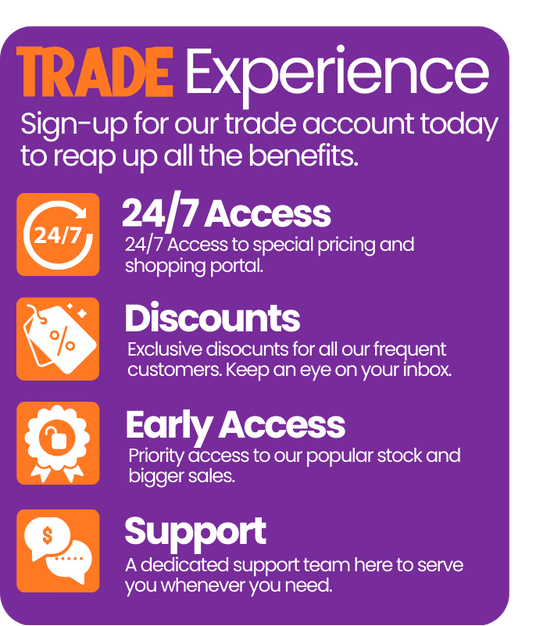 TRADE Experience

Sign-up for our trade account today to reap up all the benefits.

24/7

24/7 Access
24/7 Access to special pricing and shopping portal.

%

Discounts
Exclusive disocunts for all our frequent customers. Keep an eye on your inbox.

Early Access
Priority access to our popular stock and bigger sales.

$

Support
A dedicated support team here to serve you whenever you need.